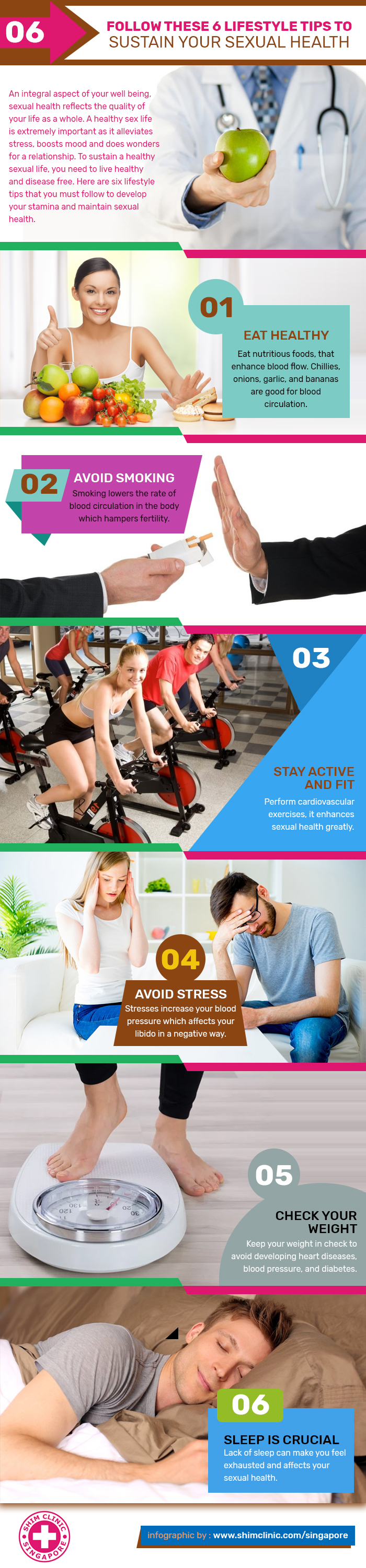 06

FOLLOW THESE 6 LIFESTYLE TIPS TO SUSTAIN YOUR SEXUAL HEALTH

An integral aspect of your well being, sexual health reflects the quality of your life as a whole. A healthy sex life is extremely important as it alleviates stress, boosts mood and does wonders for a relationship. To sustain a healthy sexual life, you need to live healthy and disease free. Here are six lifestyle tips that you must follow to develop your stamina and maintain sexual health.

01

EAT HEALTHY

Eat nutritious foods, that enhance blood flow. Chillies, onions, garlic, and bananas are good for blood circulation.

02

AVOID SMOKING

Smoking lowers the rate of blood circulation in the body which hampers fertility.

03

STAY ACTIVE AND FIT

Perform cardiovascular exercises, it enhances sexual health greatly.

04

AVOID STRESS

Stresses increase your blood pressure which affects your libido in a negative way.

05

CHECK YOUR WEIGHT

Keep your weight in check to avoid developing heart diseases, blood pressure, and diabetes.

06

SLEEP IS CRUCIAL

Lack of sleep can make you feel exhausted and affects your sexual health.

SHIM CLINIC SINGAPORE

infographic by : www.shimclinic.com/singapore